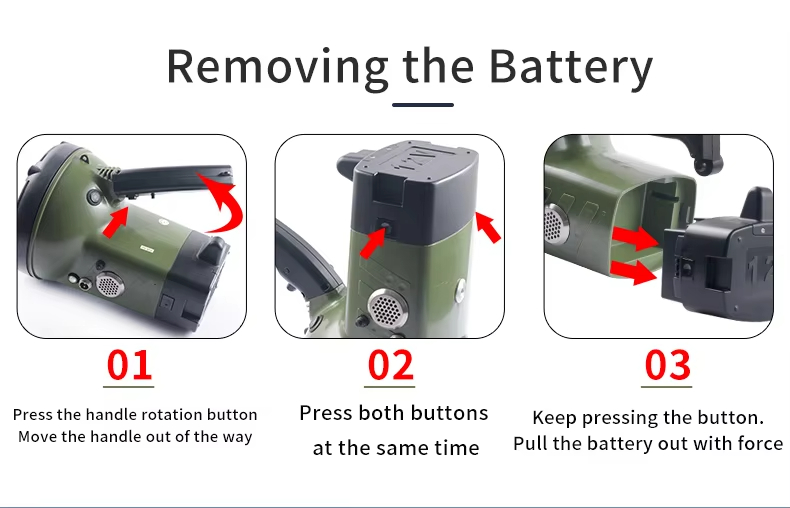 Removing the Battery

01

Press the handle rotation button
Move the handle out of the way

02

Press both buttons
at the same time

03

Keep pressing the button.
Pull the battery out with force